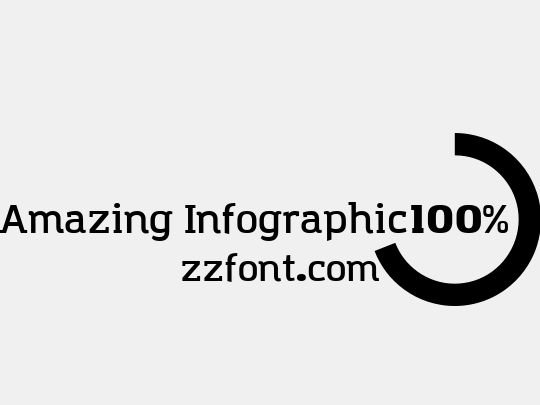 Amazing Infographic100%
zzfont.com